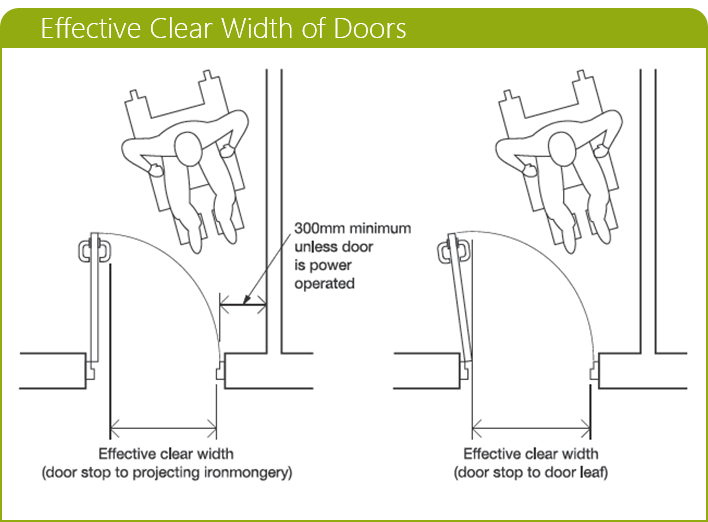 Effective Clear Width of Doors

300mm minimum unless door is power operated

Effective clear width
(door stop to projecting ironmongery)

Effective clear width
(door stop to door leaf)